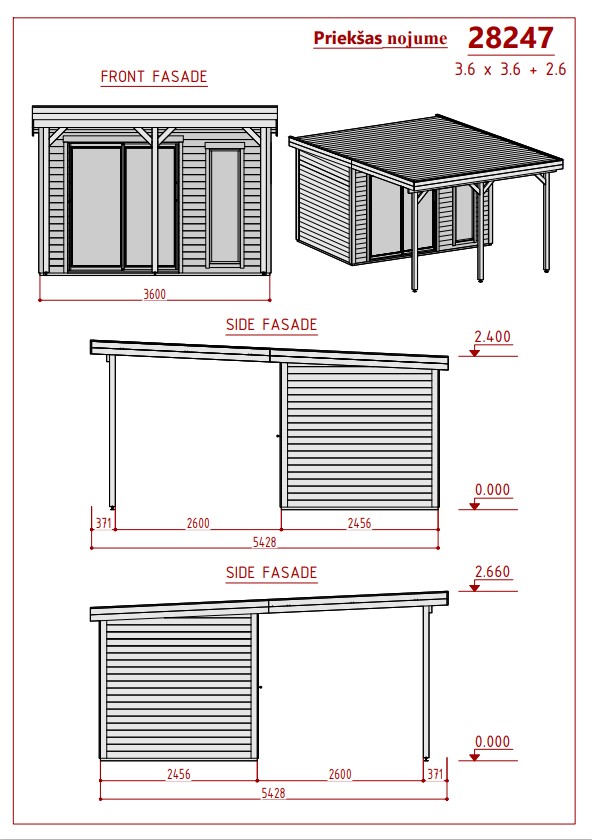 Priekšas nojume 28247
3.6 x 3.6 + 2.6

FRONT FASADE

3600

SIDE FASADE

2.400

0.000

371 2600 2456

5428

SIDE FASADE

2.660

0.000

2456 2600 371

5428